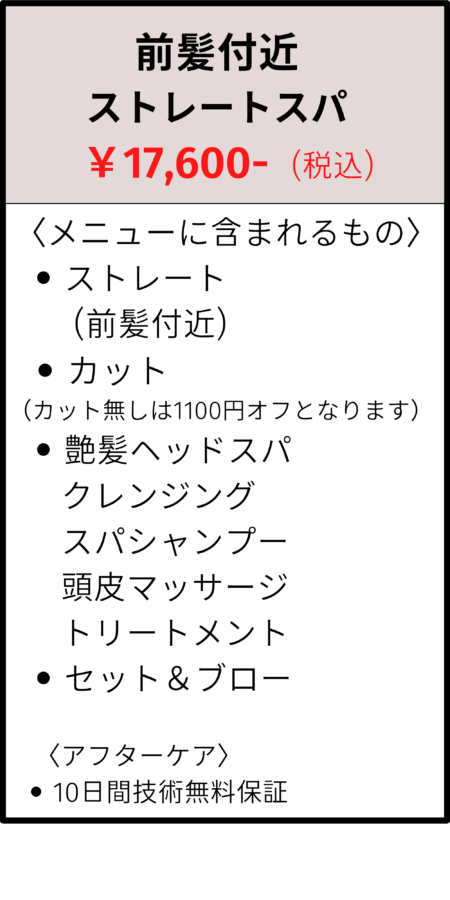 前髪付近
ストレートスパ
￥17,600-（税込）

〈メニューに含まれるもの〉
• ストレート
（前髪付近）
• カット
（カット無しは1100円オフとなります）
• 艶髪ヘッドスパ
クレンジング
スパシャンプー
頭皮マッサージ
トリートメント
• セット＆ブロー

〈アフターケア〉
• 10日間技術無料保証