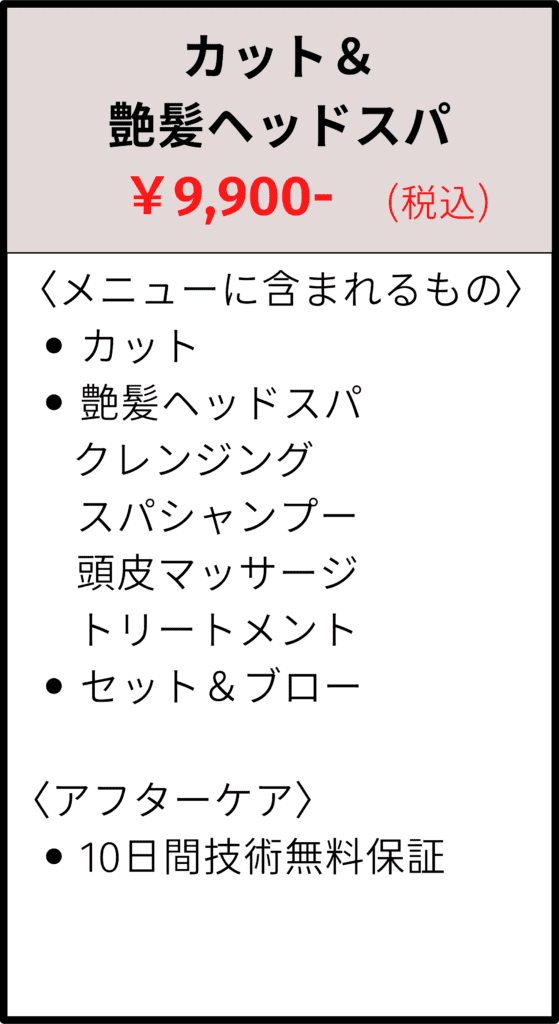 カット＆
艶髪ヘッドスパ
￥9,900- (税込)

〈メニューに含まれるもの〉
• カット
• 艶髪ヘッドスパ
クレンジング
スパシャンプー
頭皮マッサージ
トリートメント
• セット＆ブロー

〈アフターケア〉
• 10日間技術無料保証